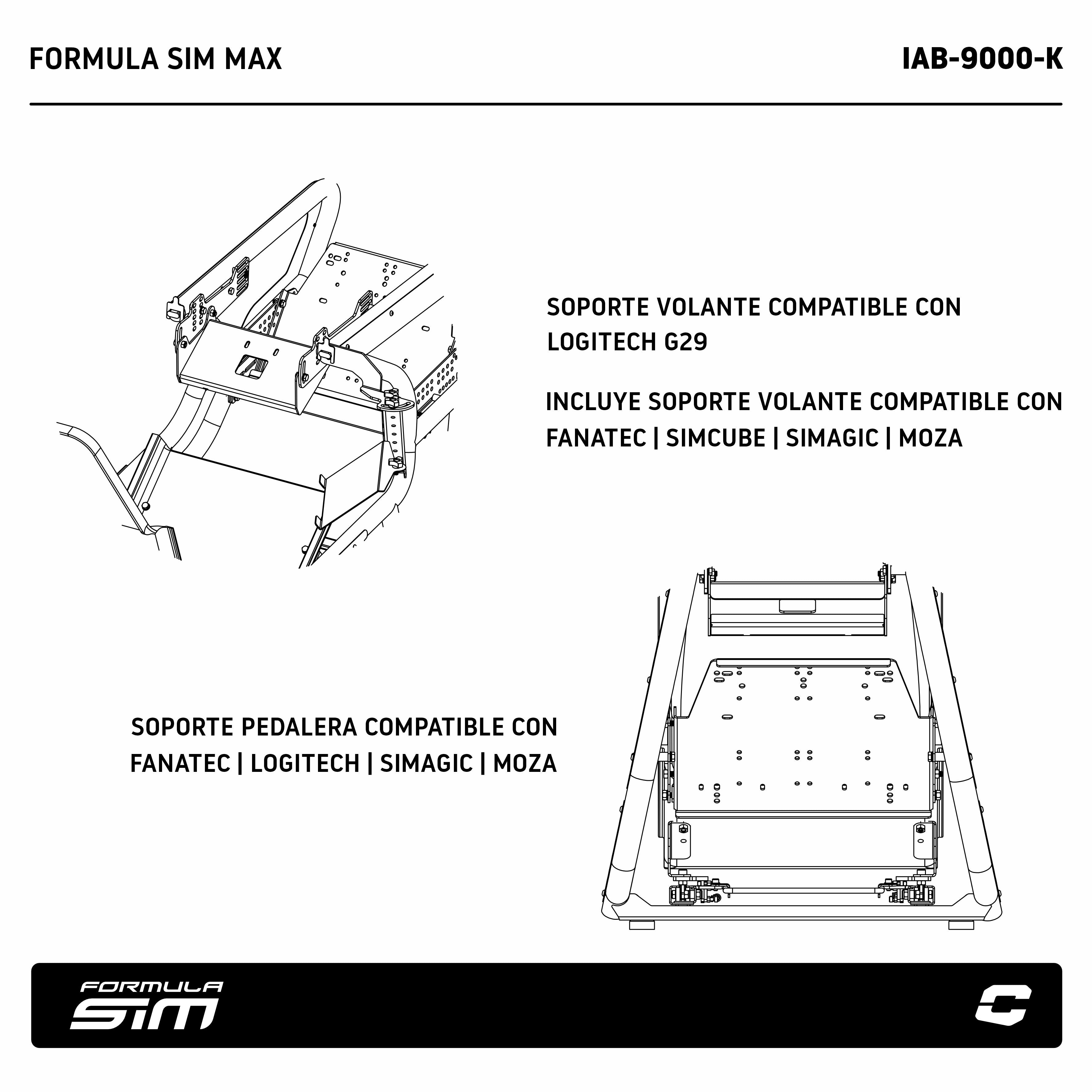 FORMULA SIM MAX

IAB-9000-K

SOPORTE VOLANTE COMPATIBLE CON LOGITECH G29

INCLUYE SOPORTE VOLANTE COMPATIBLE CON FANATEC | SIMCUBE | SIMAGIC | MOZA

SOPORTE PEDALERA COMPATIBLE CON FANATEC | LOGITECH | SIMAGIC | MOZA

FORMULA SIM