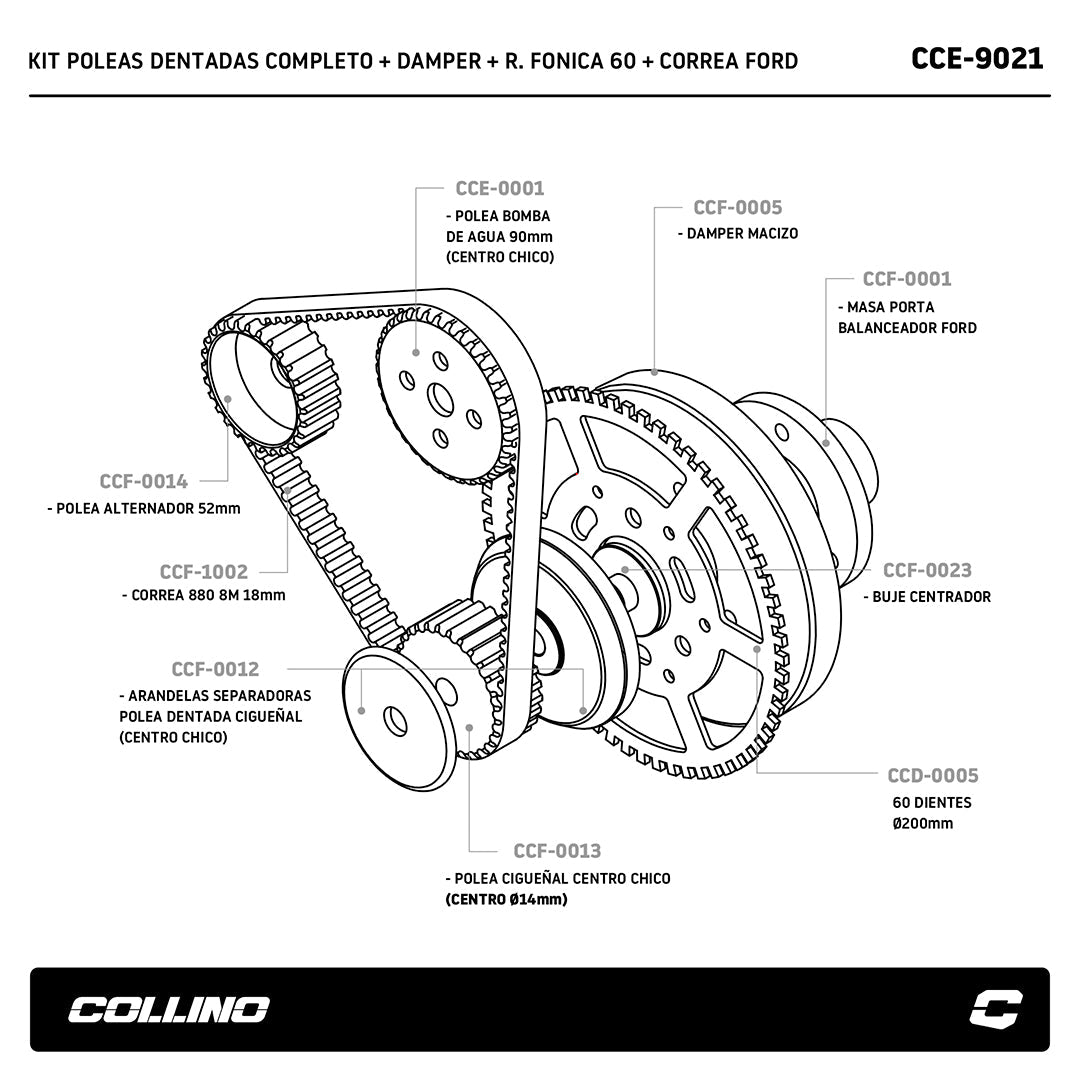 KIT POLEAS DENTADAS COMPLETO + DAMPER + R. FONICA 60 + CORREA FORD

CCE-9021

CCE-0001
- POLEA BOMBA DE AGUA 90mm (CENTRO CHICO)

CCF-0005
- DAMPER MACIZO

CCF-0001
- MASA PORTA BALANCEADOR FORD

CCF-0014
- POLEA ALTERNADOR 52mm

CCF-1002
- CORREA 880 8M 18mm

CCF-0023
- BUJE CENTRADOR

CCF-0012
- ARANDELAS SEPARADORAS POLEA DENTADA CIGUEÑAL (CENTRO CHICO)

CCD-0005
60 DIENTES
Ø200mm

CCF-0013
- POLEA CIGUEÑAL CENTRO CHICO
(CENTRO Ø14mm)

COLLINO