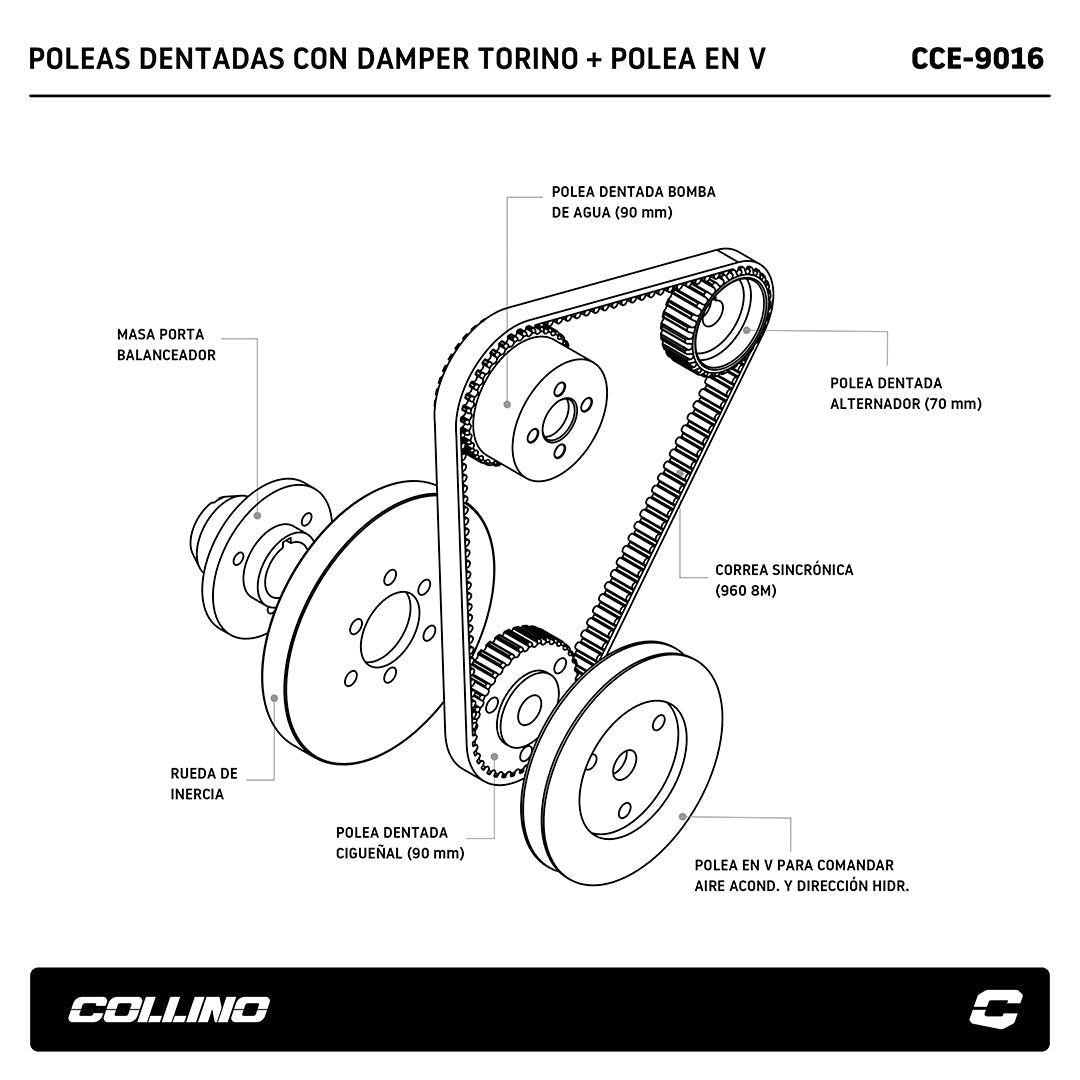 POLEAS DENTADAS CON DAMPER TORINO + POLEA EN V

CCE-9016

POLEA DENTADA BOMBA DE AGUA (90 mm)

MASA PORTA BALANCEADOR

POLEA DENTADA ALTERNADOR (70 mm)

CORREA SINCRÓNICA (960 8M)

RUEDA DE INERCIA

POLEA DENTADA CIGUEÑAL (90 mm)

POLEA EN V PARA COMANDAR AIRE ACOND. Y DIRECCIÓN HIDR.

COLLINO

C