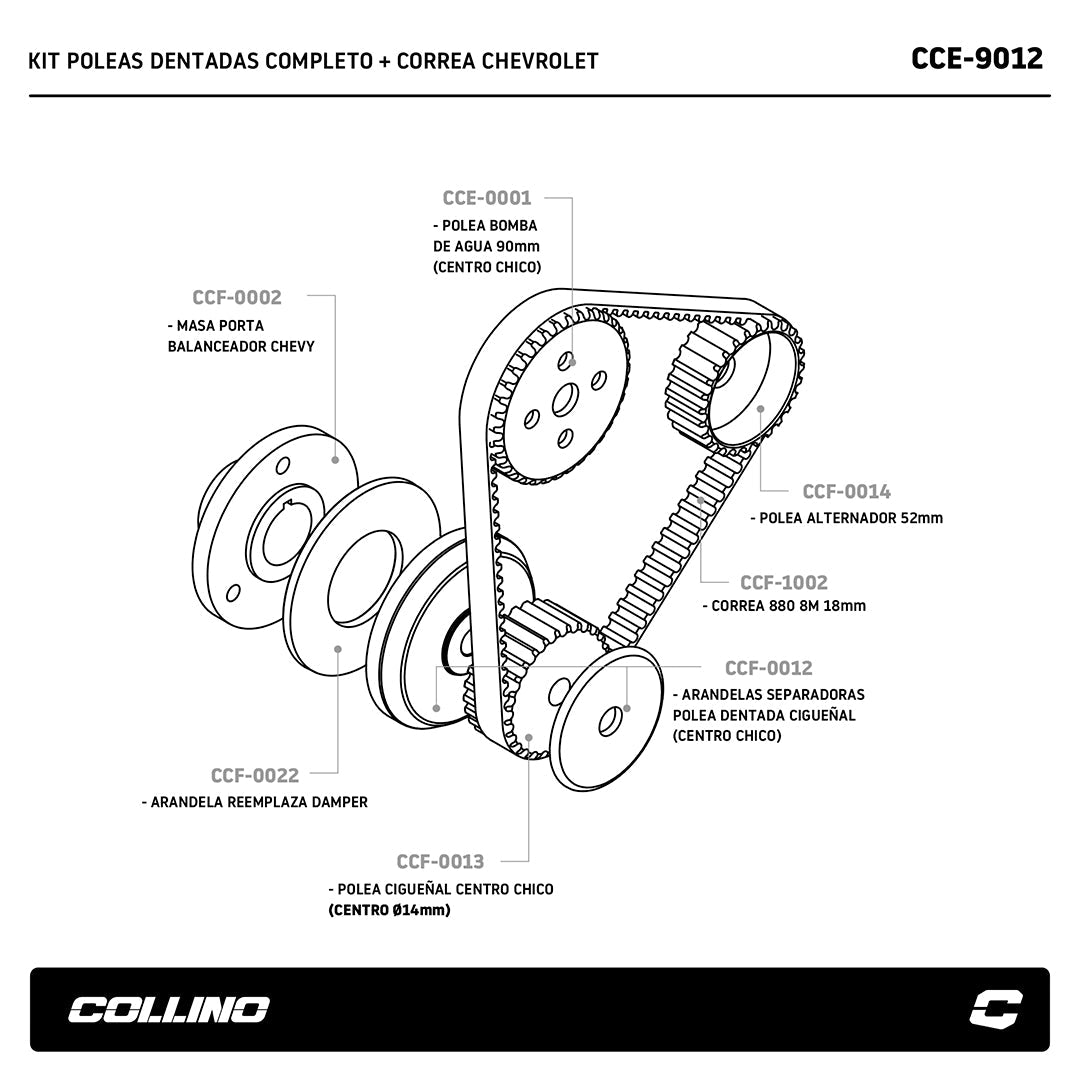 KIT POLEAS DENTADAS COMPLETO + CORREA CHEVROLET

CCE-9012

CCE-0001
- POLEA BOMBA DE AGUA 90mm (CENTRO CHICO)

CCF-0002
- MASA PORTA BALANCEADOR CHEVY

CCF-0014
- POLEA ALTERNADOR 52mm

CCF-1002
- CORREA 880 8M 18mm

CCF-0012
- ARANDELAS SEPARADORAS POLEA DENTADA CIGUEÑAL (CENTRO CHICO)

CCF-0022
- ARANDELA REEMPLAZA DAMPER

CCF-0013
- POLEA CIGUEÑAL CENTRO CHICO (CENTRO Ø14mm)

COLLINO

C