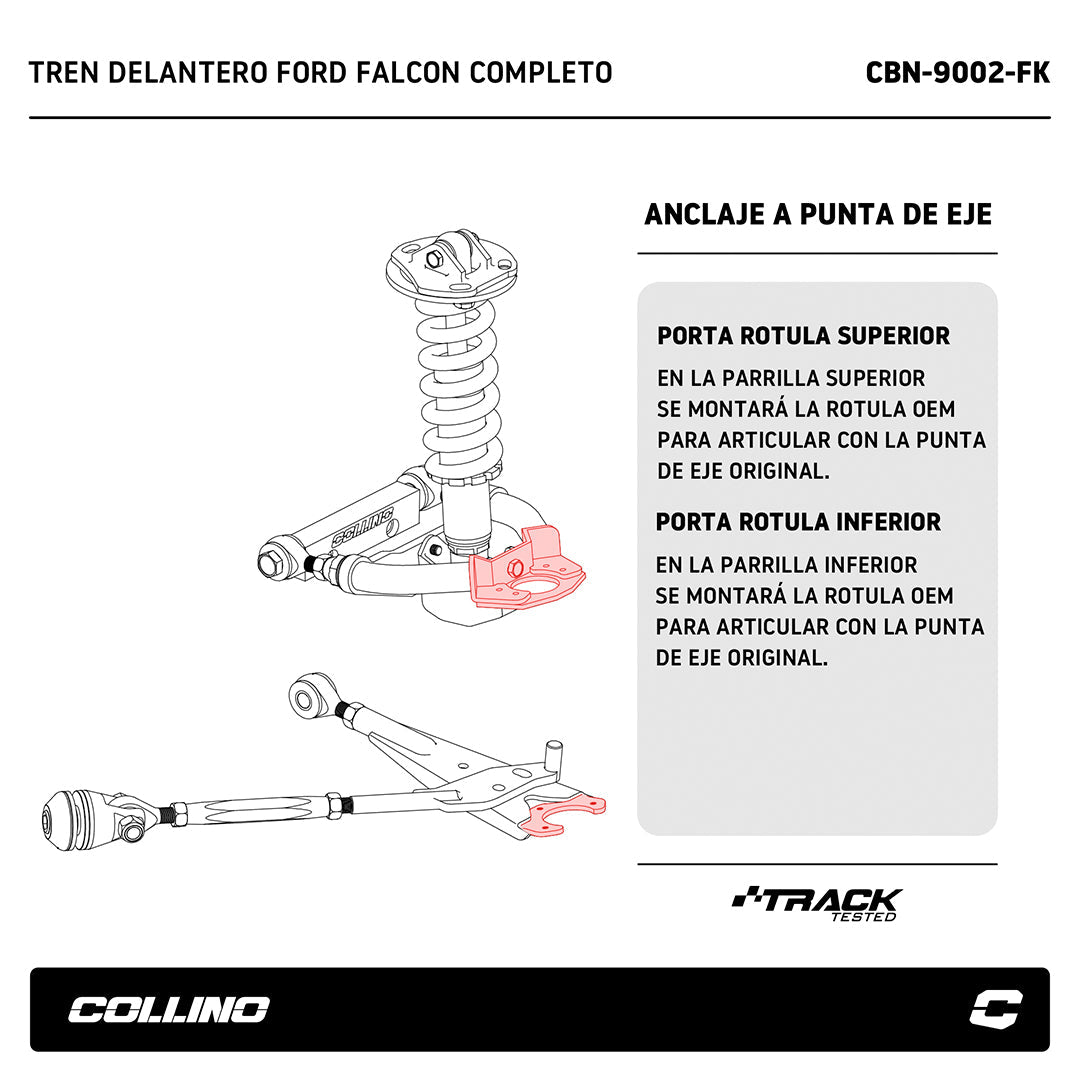 TREN DELANTERO FORD FALCON COMPLETO

CBN-9002-FK

COLLINO

ANCLAJE A PUNTA DE EJE

PORTA ROTULA SUPERIOR

EN LA PARRILLA SUPERIOR SE MONTARÁ LA ROTULA OEM PARA ARTICULAR CON LA PUNTA DE EJE ORIGINAL.

PORTA ROTULA INFERIOR

EN LA PARRILLA INFERIOR SE MONTARÁ LA ROTULA OEM PARA ARTICULAR CON LA PUNTA DE EJE ORIGINAL.

TRACK TESTED

COLLINO

C