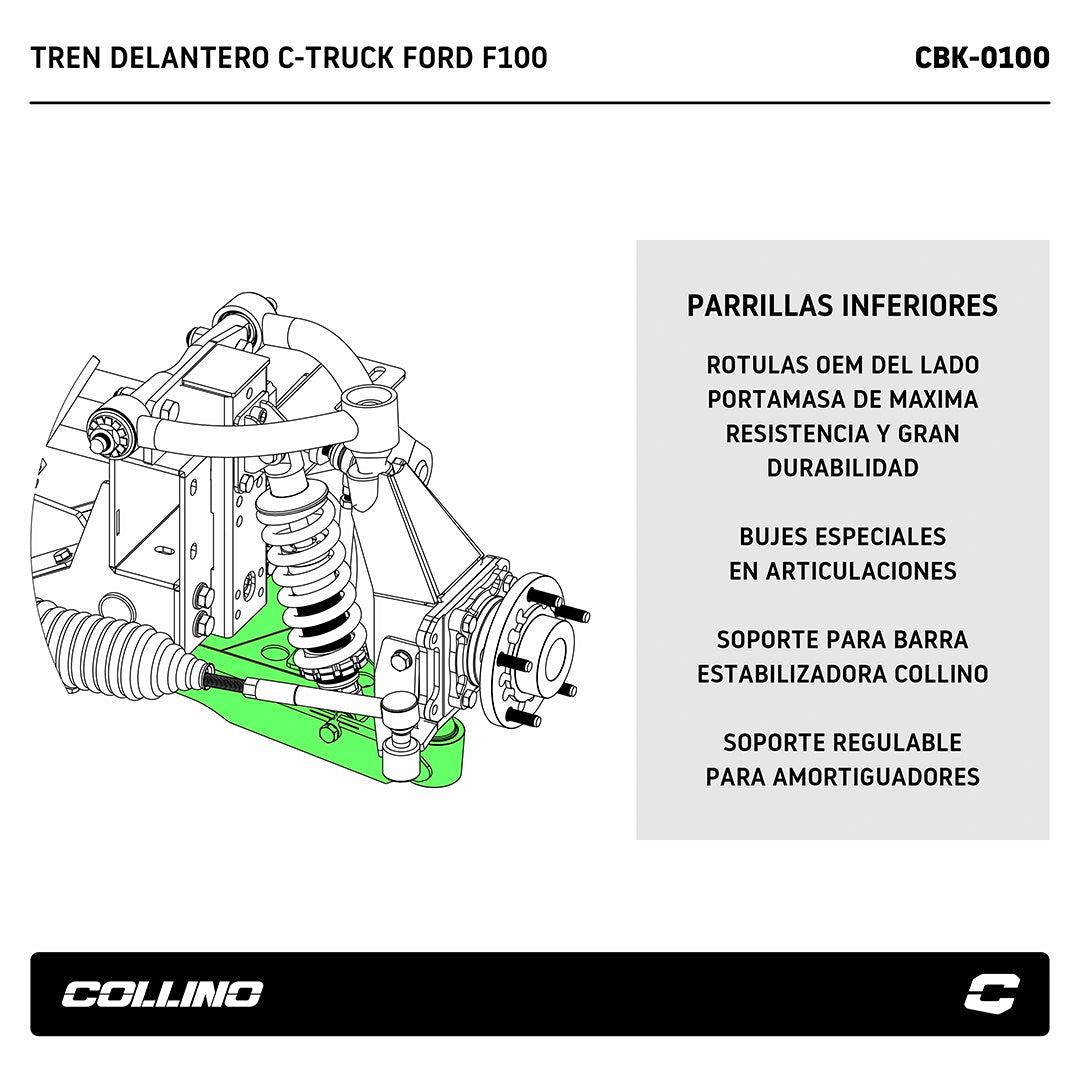 TREN DELANTERO C-TRUCK FORD F100

CBK-0100

PARRILLAS INFERIORES

ROTULAS OEM DEL LADO PORTAMASA DE MAXIMA RESISTENCIA Y GRAN DURABILIDAD

BUJES ESPECIALES EN ARTICULACIONES

SOPORTE PARA BARRA ESTABILIZADORA COLLINO

SOPORTE REGULABLE PARA AMORTIGUADORES

COLLINO

C