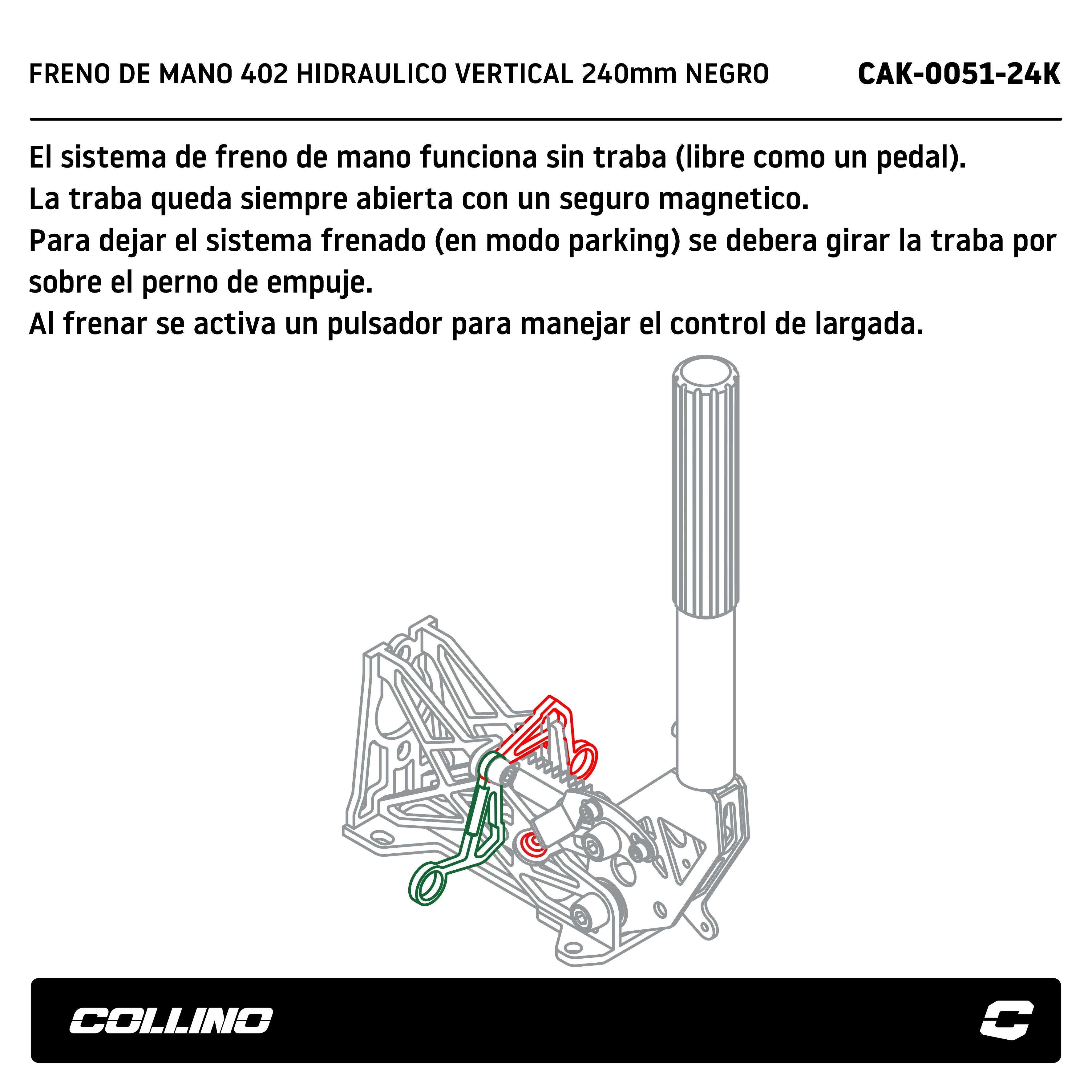 FRENO DE MANO 402 HIDRAULICO VERTICAL 240mm NEGRO CAK-0051-24K

El sistema de freno de mano funciona sin traba (libre como un pedal).
La traba queda siempre abierta con un seguro magnetico.
Para dejar el sistema frenado (en modo parking) se debera girar la traba por sobre el perno de empuje.
Al frenar se activa un pulsador para manejar el control de largada.

COLLINO