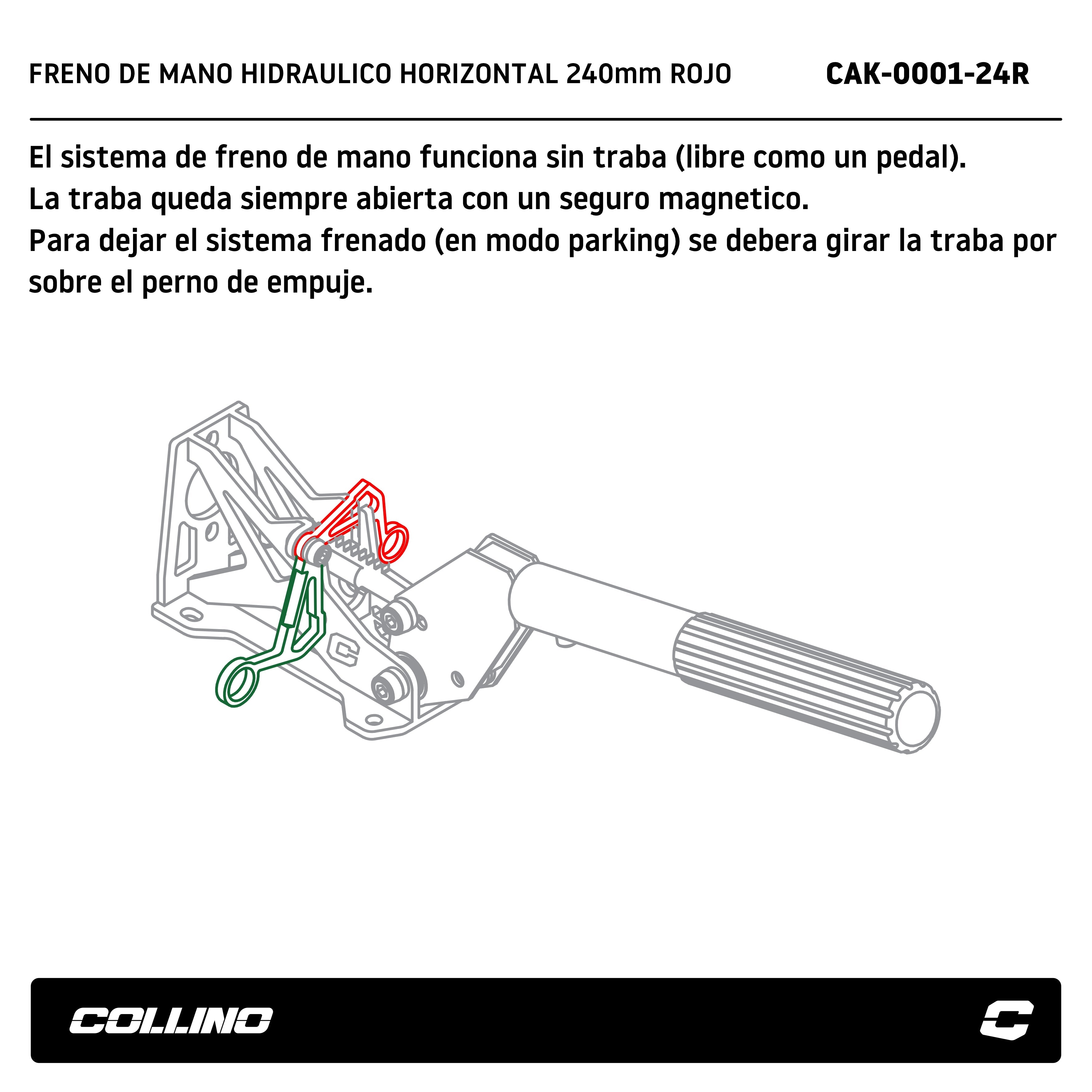 FRENO DE MANO HIDRAULICO HORIZONTAL 240mm ROJO

CAK-0001-24R

El sistema de freno de mano funciona sin traba (libre como un pedal).
La traba queda siempre abierta con un seguro magnetico.
Para dejar el sistema frenado (en modo parking) se debera girar la traba por sobre el perno de empuje.

COLLINO