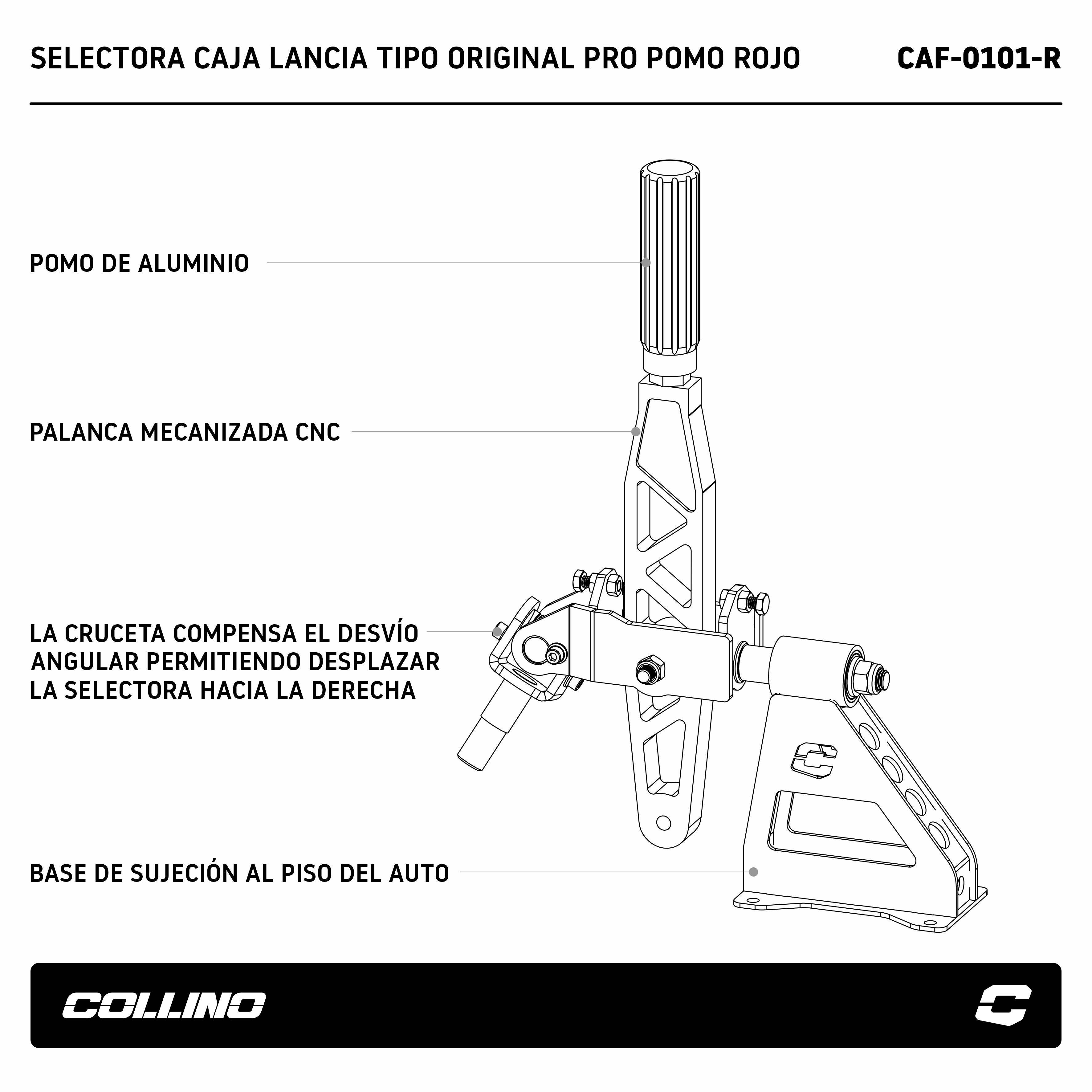 SELECTORA CAJA LANCIA TIPO ORIGINAL PRO POMO ROJO

CAF-0101-R

POMO DE ALUMINIO

PALANCA MECANIZADA CNC

LA CRUCETA COMPENSA EL DESVÍO ANGULAR PERMITIENDO DESPLAZAR LA SELECTORA HACIA LA DERECHA

BASE DE SUJECIÓN AL PISO DEL AUTO

COLLINO