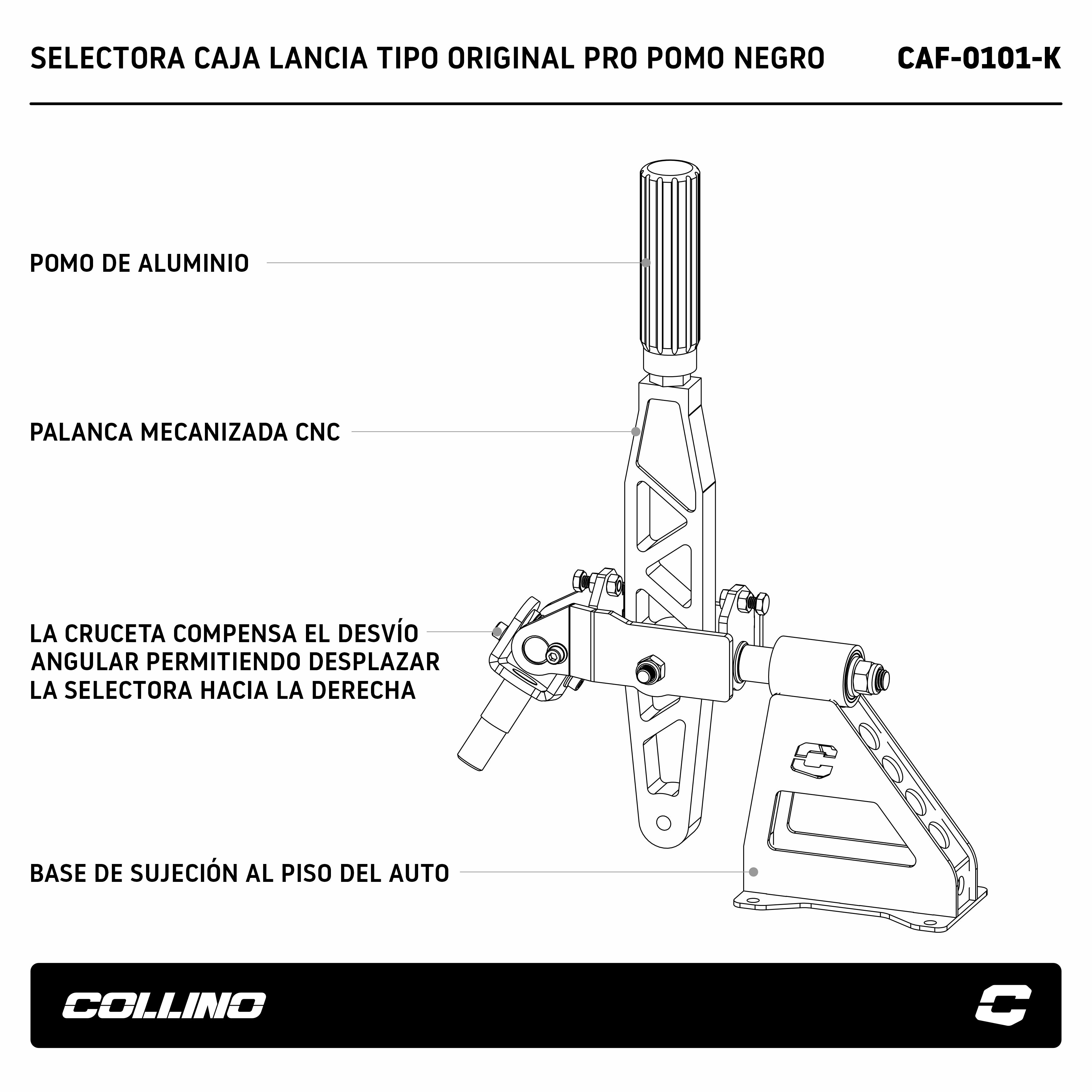 SELECTORA CAJA LANCIA TIPO ORIGINAL PRO POMO NEGRO CAF-0101-K

POMO DE ALUMINIO

PALANCA MECANIZADA CNC

LA CRUCETA COMPENSA EL DESVÍO ANGULAR PERMITIENDO DESPLAZAR LA SELECTORA HACIA LA DERECHA

BASE DE SUJECIÓN AL PISO DEL AUTO

COLLINO