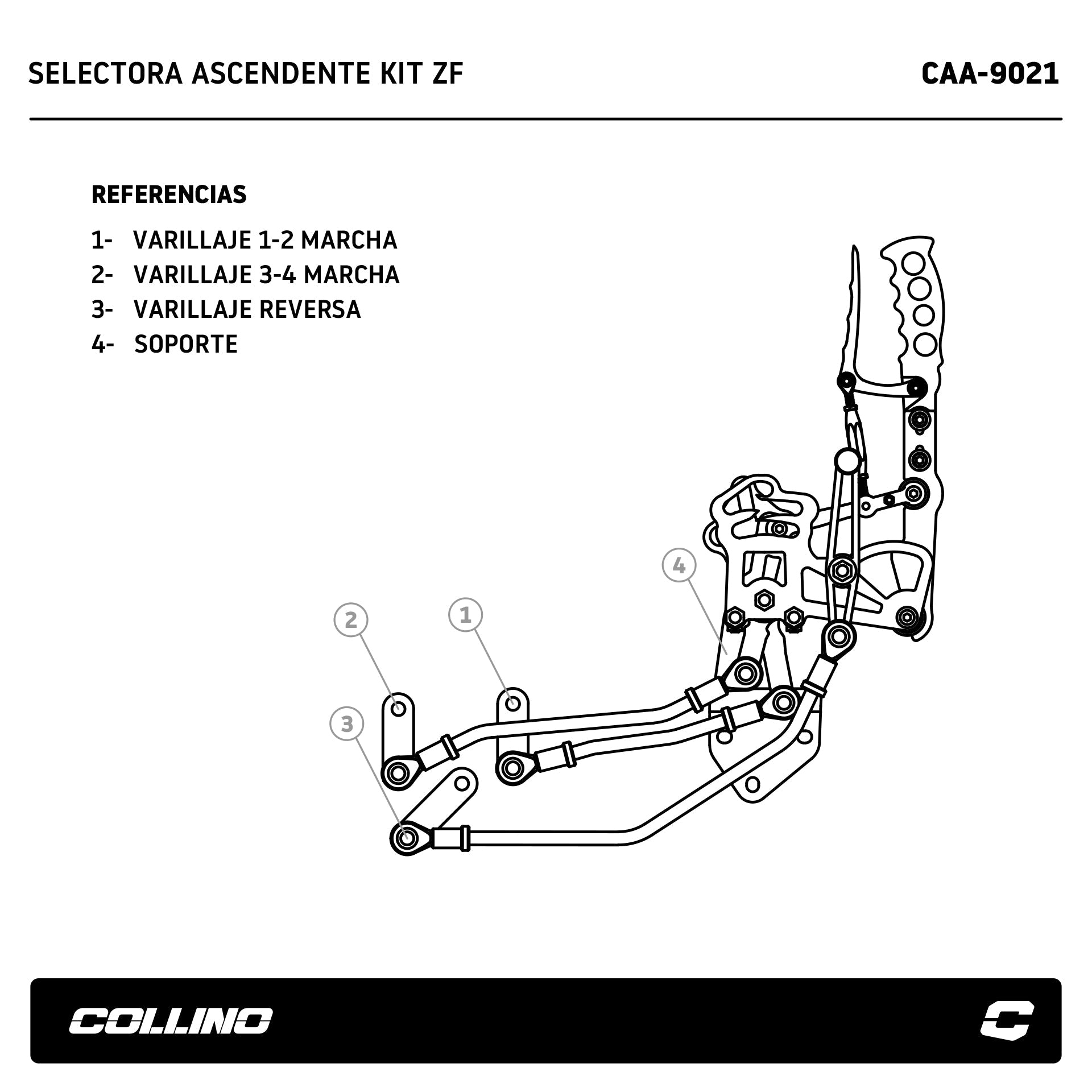 SELECTORA ASCENDENTE KIT ZF

CAA-9021

REFERENCIAS

1- VARILLAJE 1-2 MARCHA
2- VARILLAJE 3-4 MARCHA
3- VARILLAJE REVERSA
4- SOPORTE

4

2

1

3

COLLINO

C