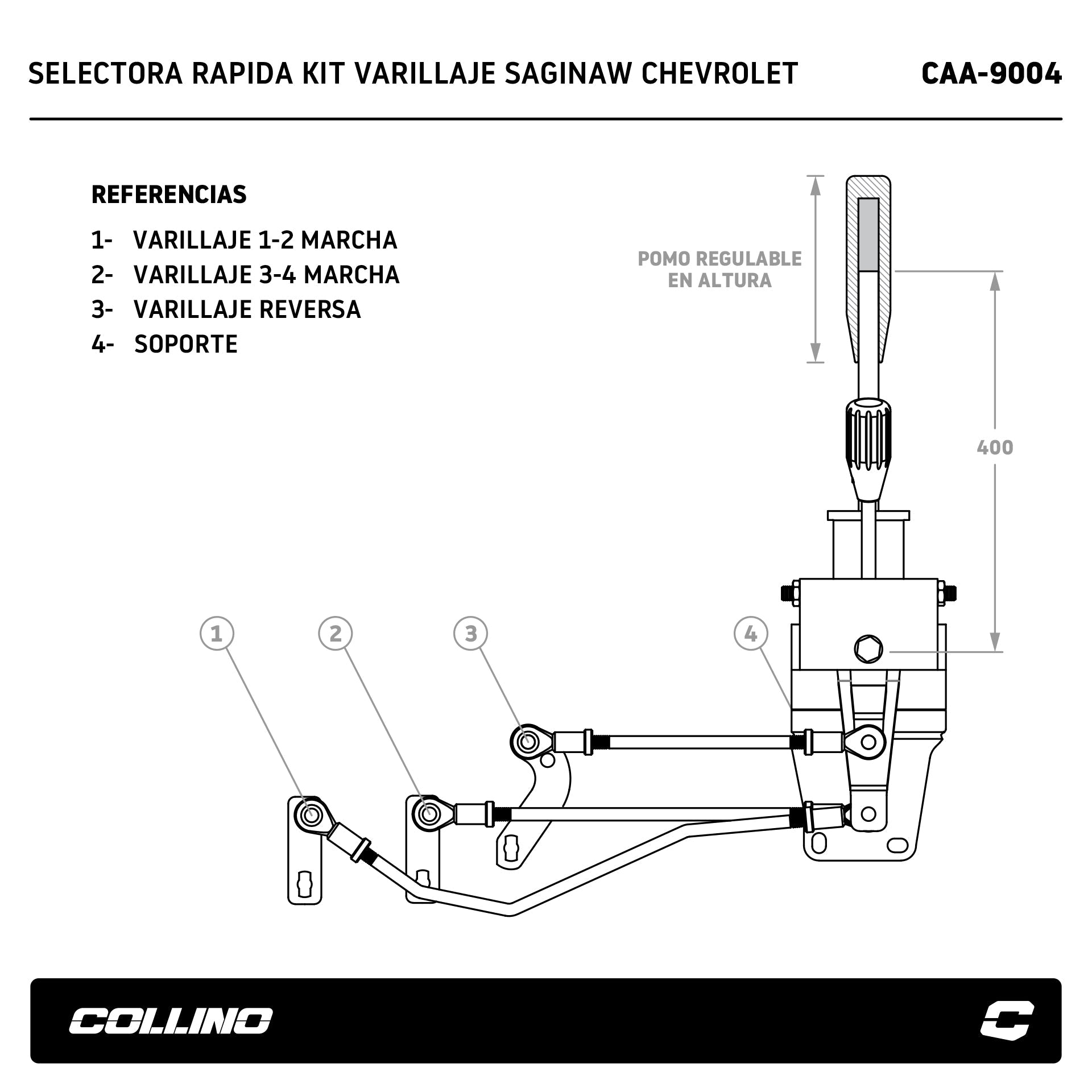 SELECTORA RAPIDA KIT VARILLAJE SAGINAW CHEVROLET

CAA-9004

REFERENCIAS

1- VARILLAJE 1-2 MARCHA
2- VARILLAJE 3-4 MARCHA
3- VARILLAJE REVERSA
4- SOPORTE

POMO REGULABLE EN ALTURA

400

1

2

3

4

COLLINO

C